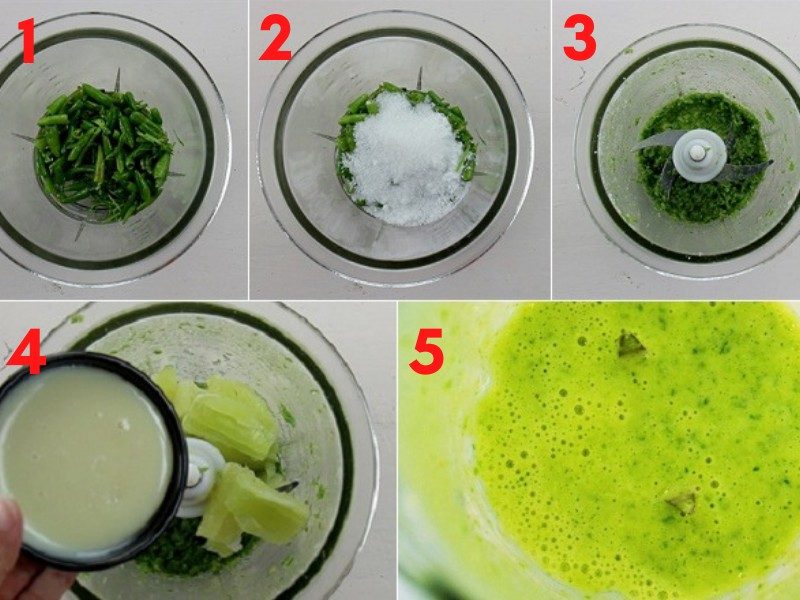 1
2
3
4
5